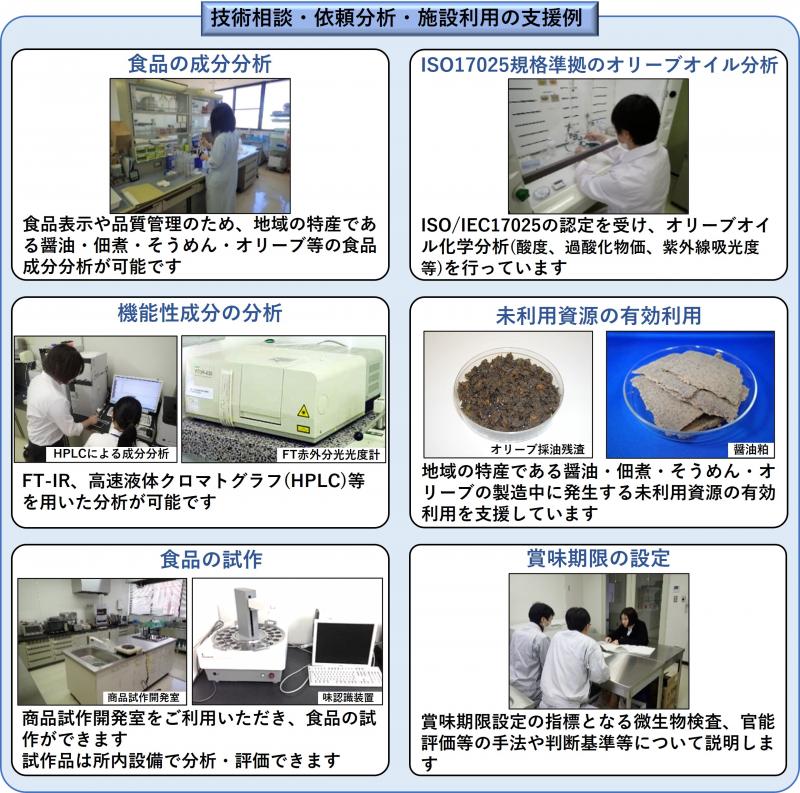 技術相談・依頼分析・施設利用の支援例

食品の成分分析

食品表示や品質管理のため、地域の特産である醤油・佃煮・そうめん・オリーブ等の食品成分分析が可能です

ISO17025規格準拠のオリーブオイル分析

ISO/IEC17025の認定を受け、オリーブオイル化学分析(酸度、過酸化物価、紫外線吸光度等)を行っています

機能性成分の分析

HPLCによる成分分析

FT赤外分光光度計

FT-IR、高速液体クロマトグラフ(HPLC)等を用いた分析が可能です

未利用資源の有効利用

オリーブ採油残渣

醤油粕

地域の特産である醤油・佃煮・そうめん・オリーブの製造中に発生する未利用資源の有効利用を支援しています

食品の試作

商品試作開発室

味認識装置

商品試作開発室をご利用いただき、食品の試作ができます
試作品は所内設備で分析・評価できます

賞味期限の設定

賞味期限設定の指標となる微生物検査、官能評価等の手法や判断基準等について説明します